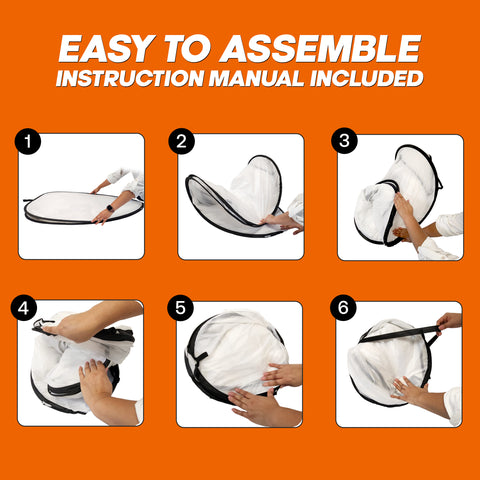 EASY TO ASSEMBLE
INSTRUCTION MANUAL INCLUDED

1

2

3

4

5

6